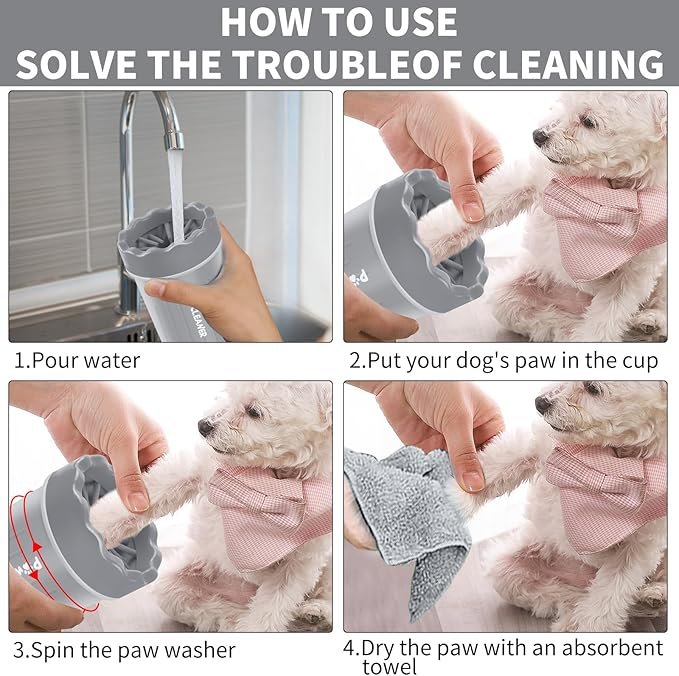 HOW TO USE
SOLVE THE TROUBLEOF CLEANING

CLEANER

1.Pour water

2.Put your dog's paw in the cup

3.Spin the paw washer

4.Dry the paw with an absorbent towel